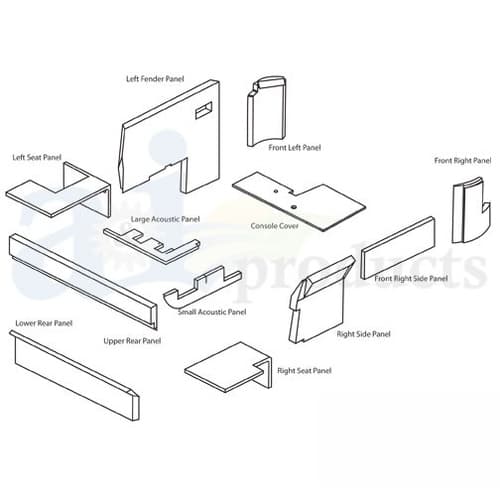 Left Fender Panel

Front Left Panel

Left Seat Panel

Front Right Panel

Large Acoustic Panel

Console Cover

Front Right Side Panel

Small Acoustic Panel

Lower Rear Panel

Upper Rear Panel

Right Side Panel

Right Seat Panel

products